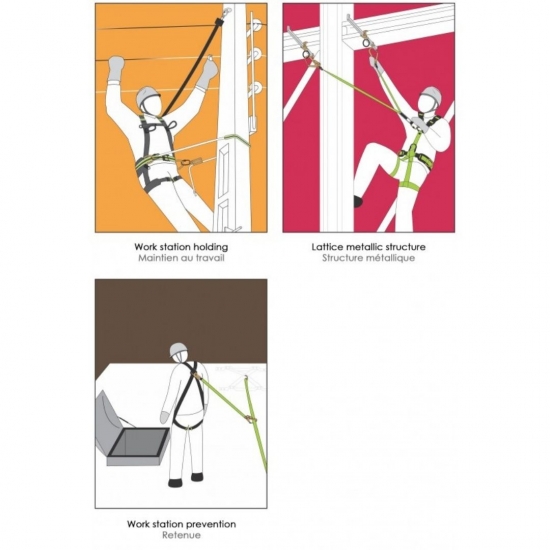 Work station holding
Maintien au travail

Lattice metallic structure
Structure métallique

Work station prevention
Retenue